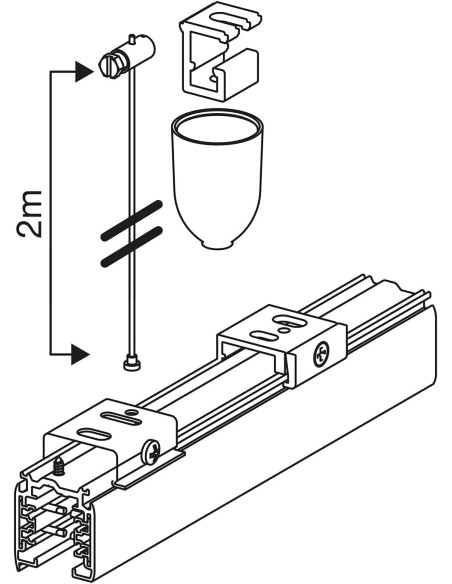 2m